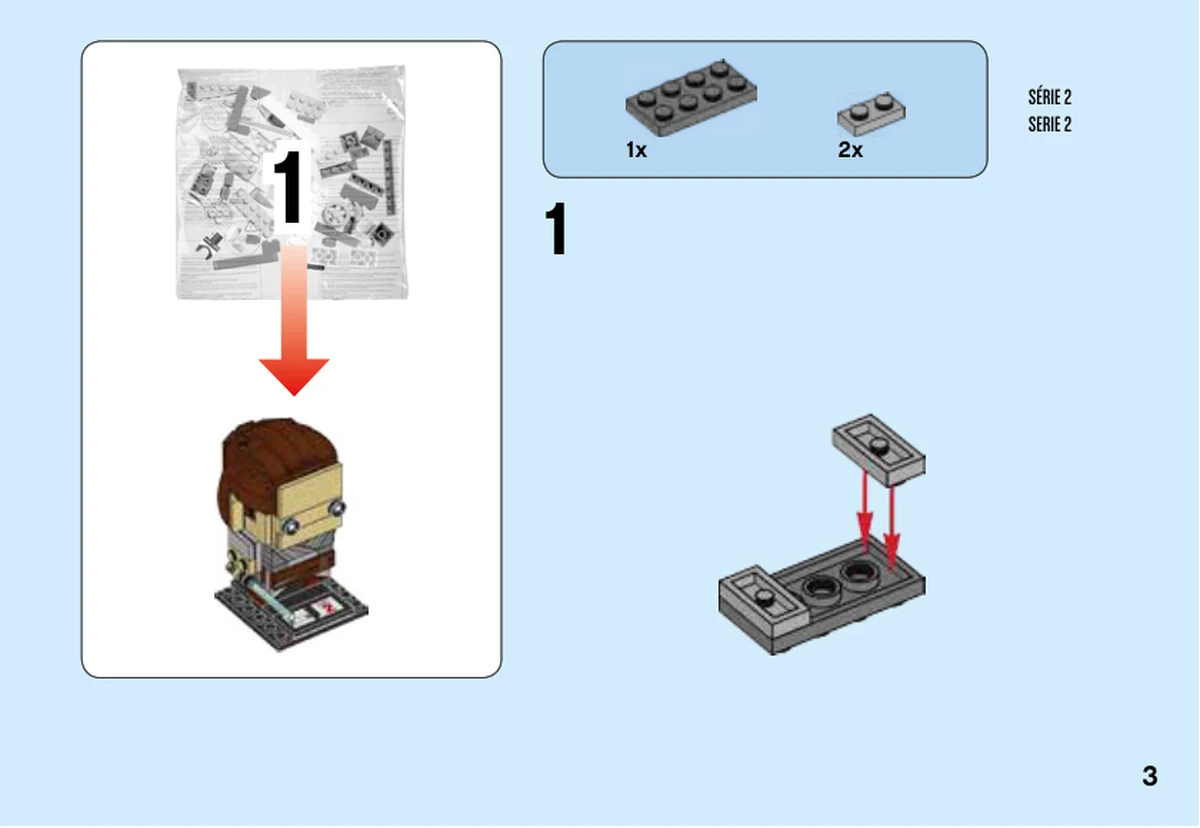 1

1x

2x

SÉRIE 2
SERIE 2

1

3