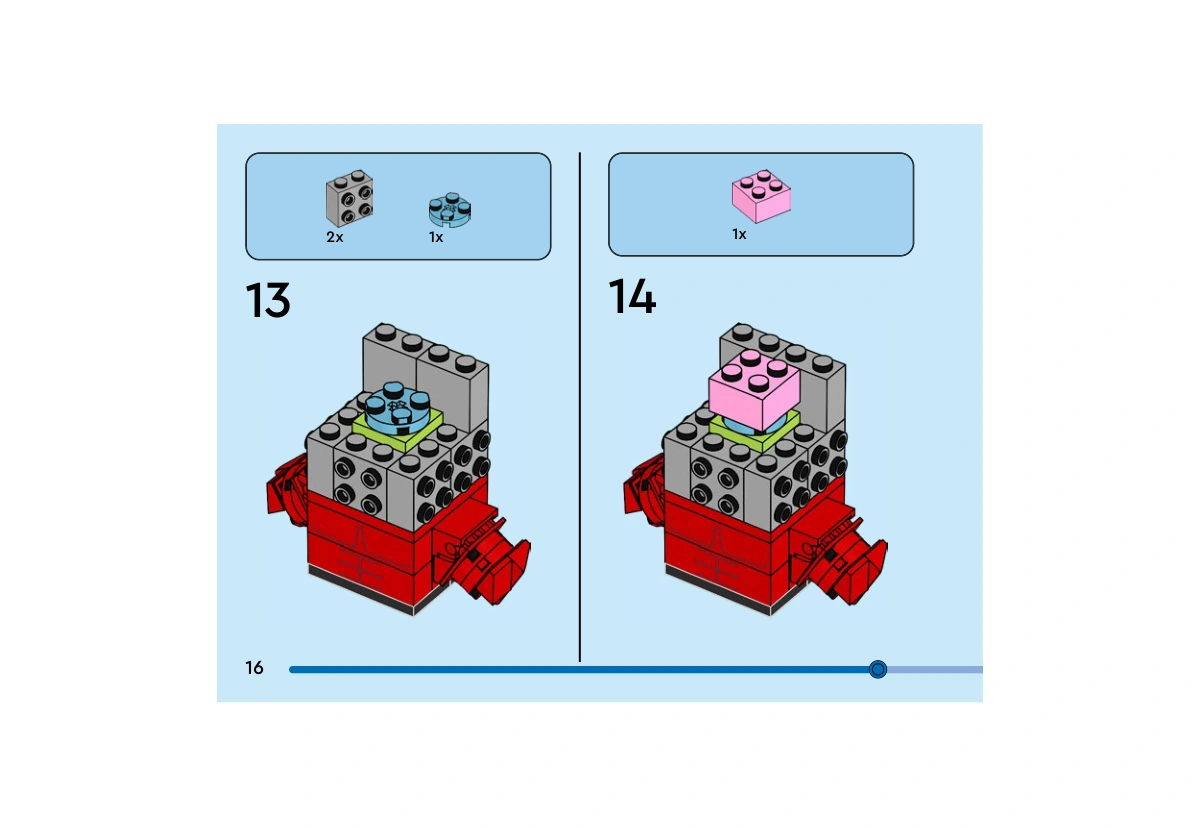 2x

1x

13

1x

14

16