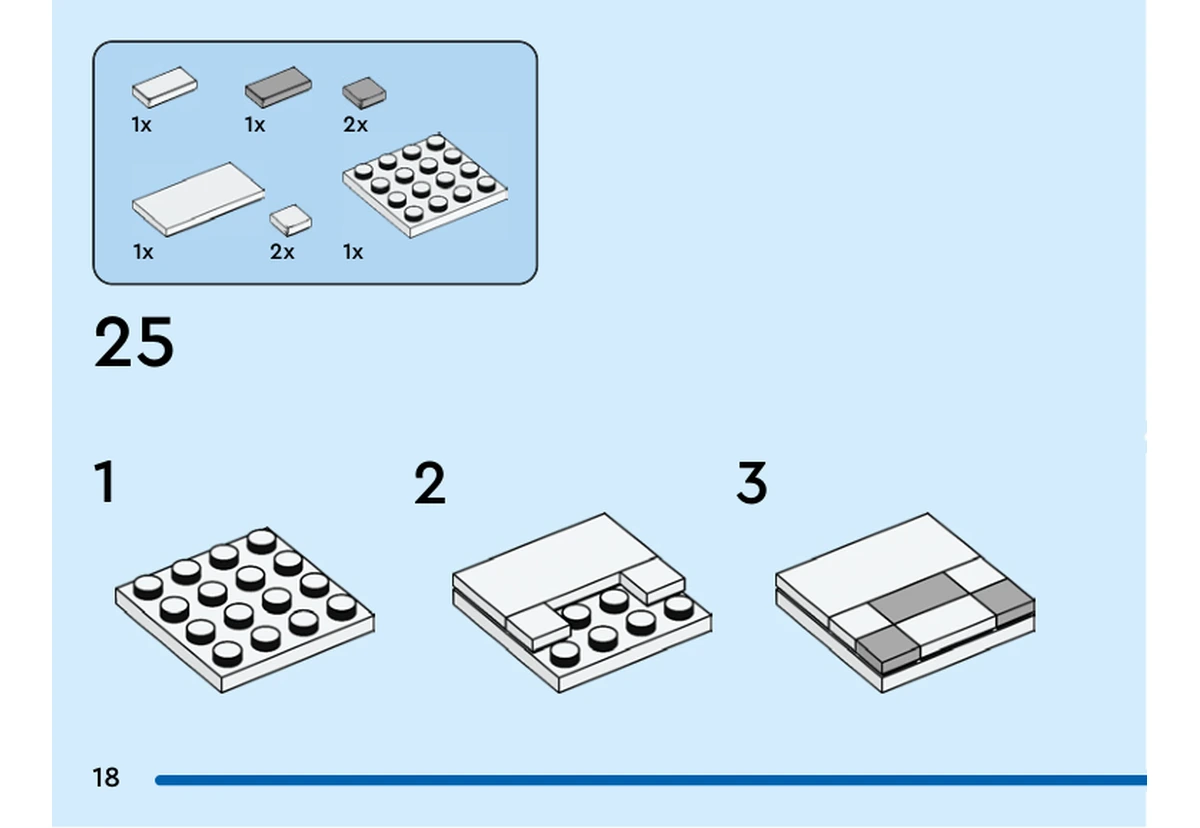 1x 1x 2x

1x 2x 1x

25

1

2

3

18