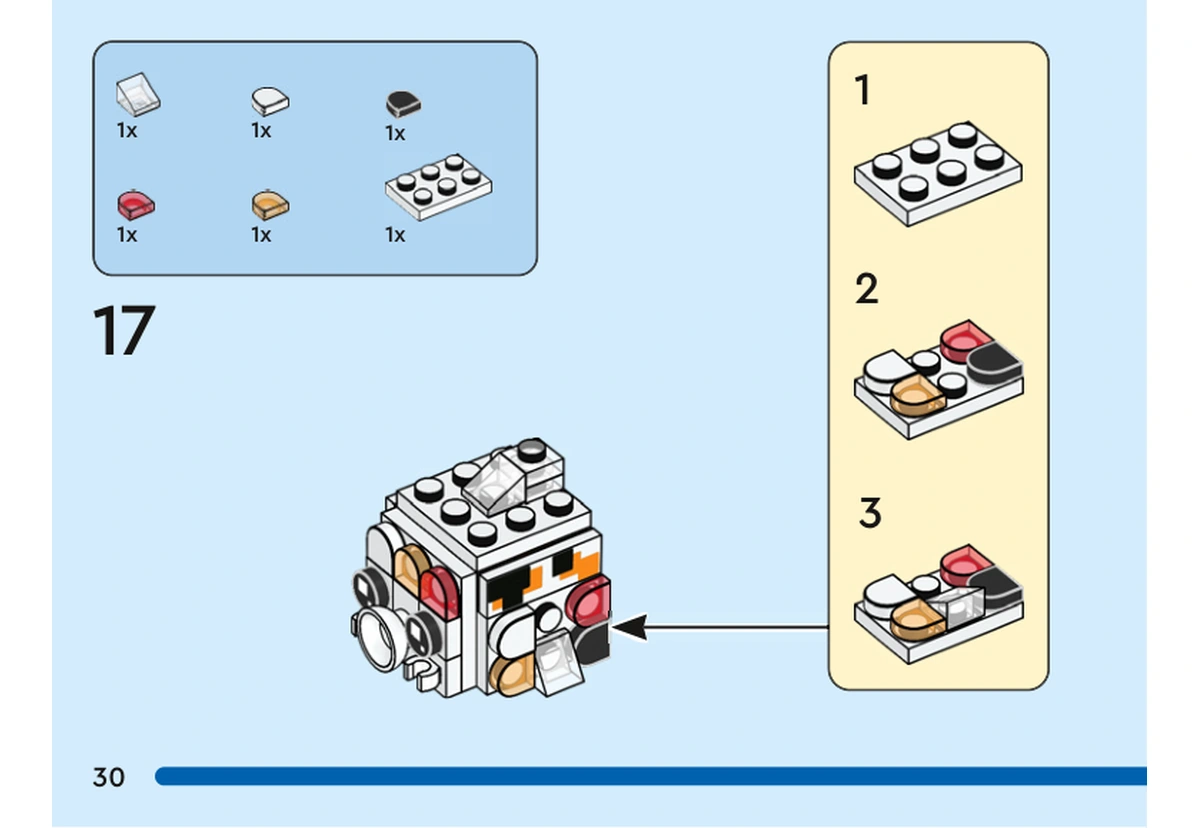 1x
1x
1x
1x
1x
1x

17

1

2

3

30